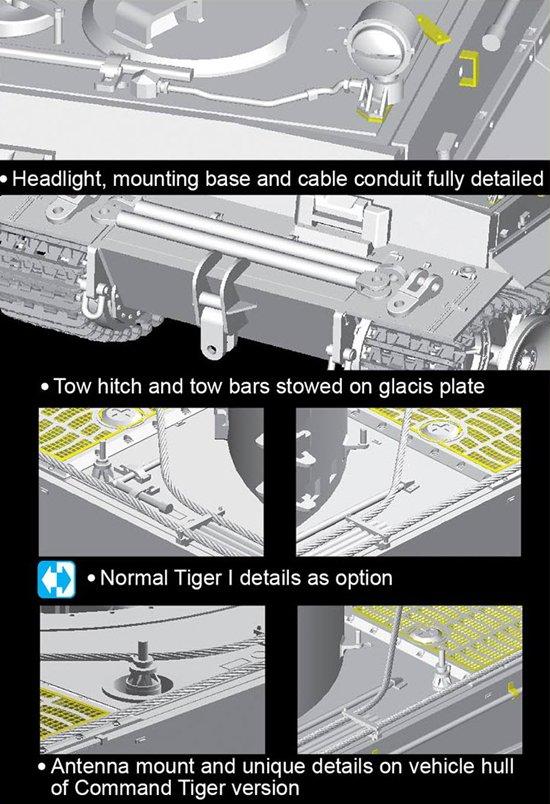 • Headlight, mounting base and cable conduit fully detailed

• Tow hitch and tow bars stowed on glacis plate

• Normal Tiger I details as option

• Antenna mount and unique details on vehicle hull of Command Tiger version